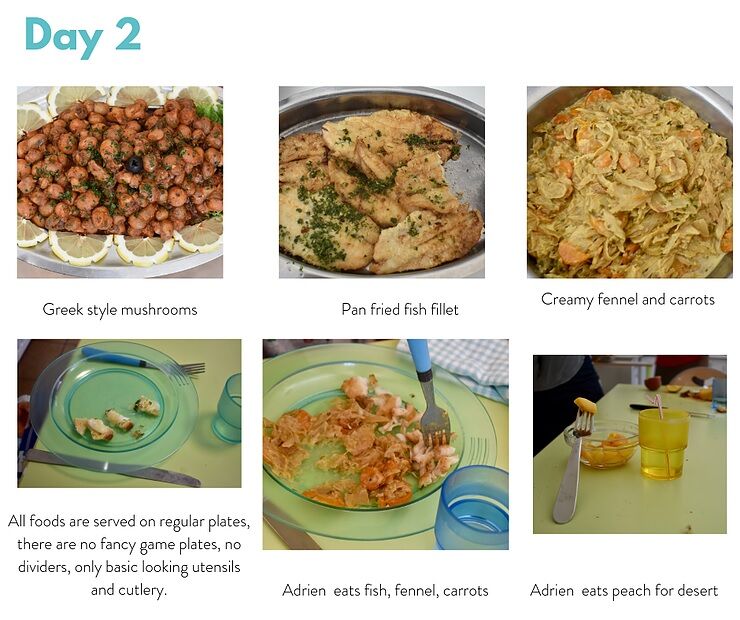 Day 2

Greek style mushrooms

Pan fried fish fillet

Creamy fennel and carrots

All foods are served on regular plates, there are no fancy game plates, no dividers, only basic looking utensils and cutlery.

Adrien eats fish, fennel, carrots

Adrien eats peach for desert